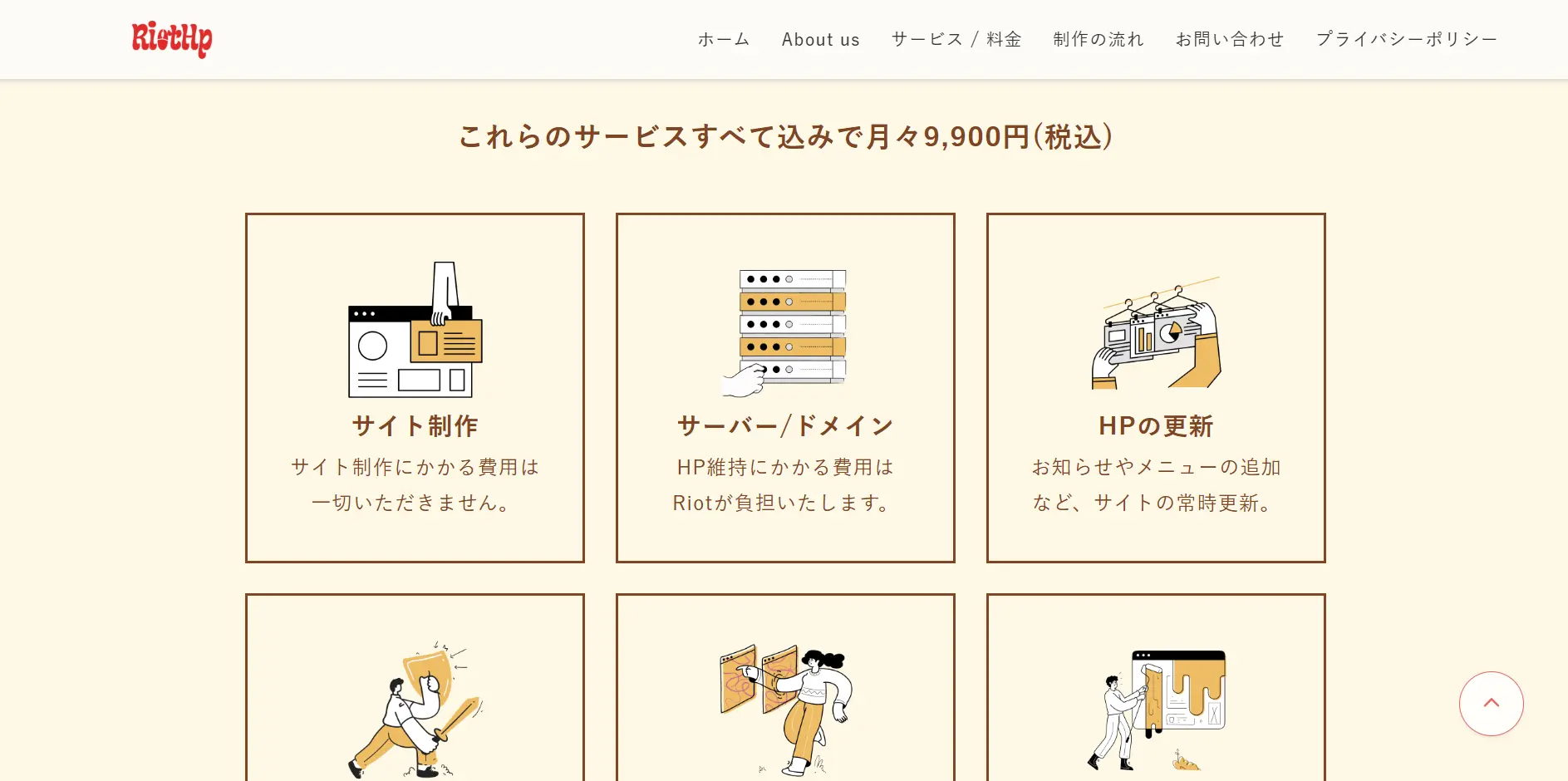 RiotHp

ホーム About us サービス / 料金 制作の流れ お問い合わせ プライバシーポリシー

これらのサービスすべて込みで月々9,900円(税込)

サイト制作
サイト制作にかかる費用は一切いただきません。

サーバー/ドメイン
HP維持にかかる費用はRiotが負担いたします。

HPの更新
お知らせやメニューの追加など、サイトの常時更新。